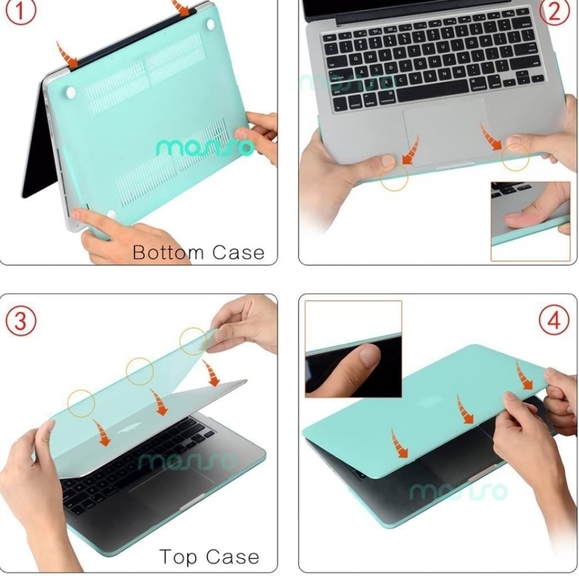 1

mosiso

Bottom Case

2

mosiso

3

mosiso

Top Case

4

mosiso